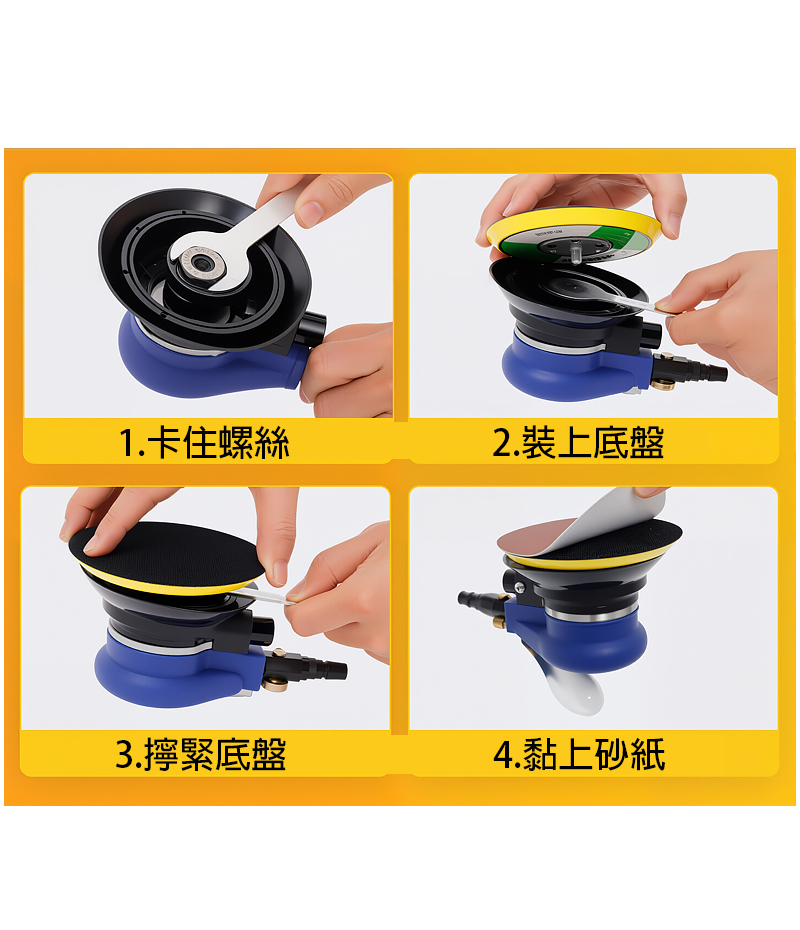 1.卡住螺絲

2.裝上底盤

3.擰緊底盤

4.黏上砂紙